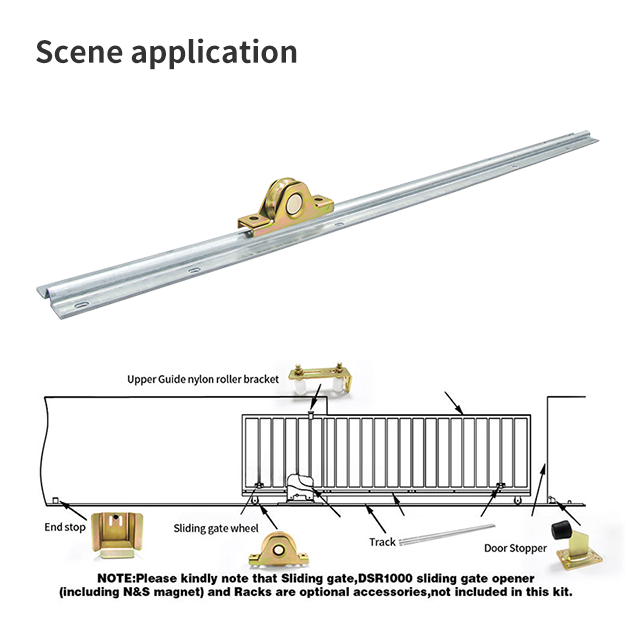 Scene application

Upper Guide nylon roller bracket

End stop

Sliding gate wheel

Track

Door Stopper

NOTE:Please kindly note that Sliding gate,DSR1000 sliding gate opener (including N&S magnet) and Racks are optional accessories,not included in this kit.