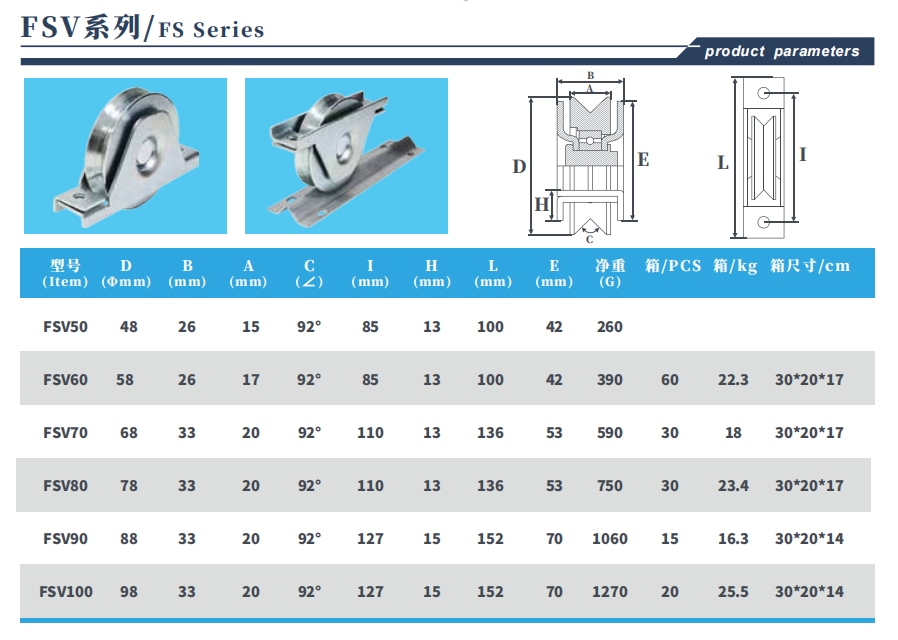 FSV系列/FS Series

product parameters

B
A
D
E
H
C
L
I

| 型号 (Item) | D (Φmm) | B (mm) | A (mm) | C (∠) | I (mm) | H (mm) | L (mm) | E (mm) | 净重 (G) | 箱/PCS | 箱/kg | 箱尺寸/cm |
|---|---|---|---|---|---|---|---|---|---|---|---|---|
| FSV50 | 48 | 26 | 15 | 92° | 85 | 13 | 100 | 42 | 260 | | | |
| FSV60 | 58 | 26 | 17 | 92° | 85 | 13 | 100 | 42 | 390 | 60 | 22.3 | 30*20*17 |
| FSV70 | 68 | 33 | 20 | 92° | 110 | 13 | 136 | 53 | 590 | 30 | 18 | 30*20*17 |
| FSV80 | 78 | 33 | 20 | 92° | 110 | 13 | 136 | 53 | 750 | 30 | 23.4 | 30*20*17 |
| FSV90 | 88 | 33 | 20 | 92° | 127 | 15 | 152 | 70 | 1060 | 15 | 16.3 | 30*20*14 |
| FSV100 | 98 | 33 | 20 | 92° | 127 | 15 | 152 | 70 | 1270 | 20 | 25.5 | 30*20*14 |